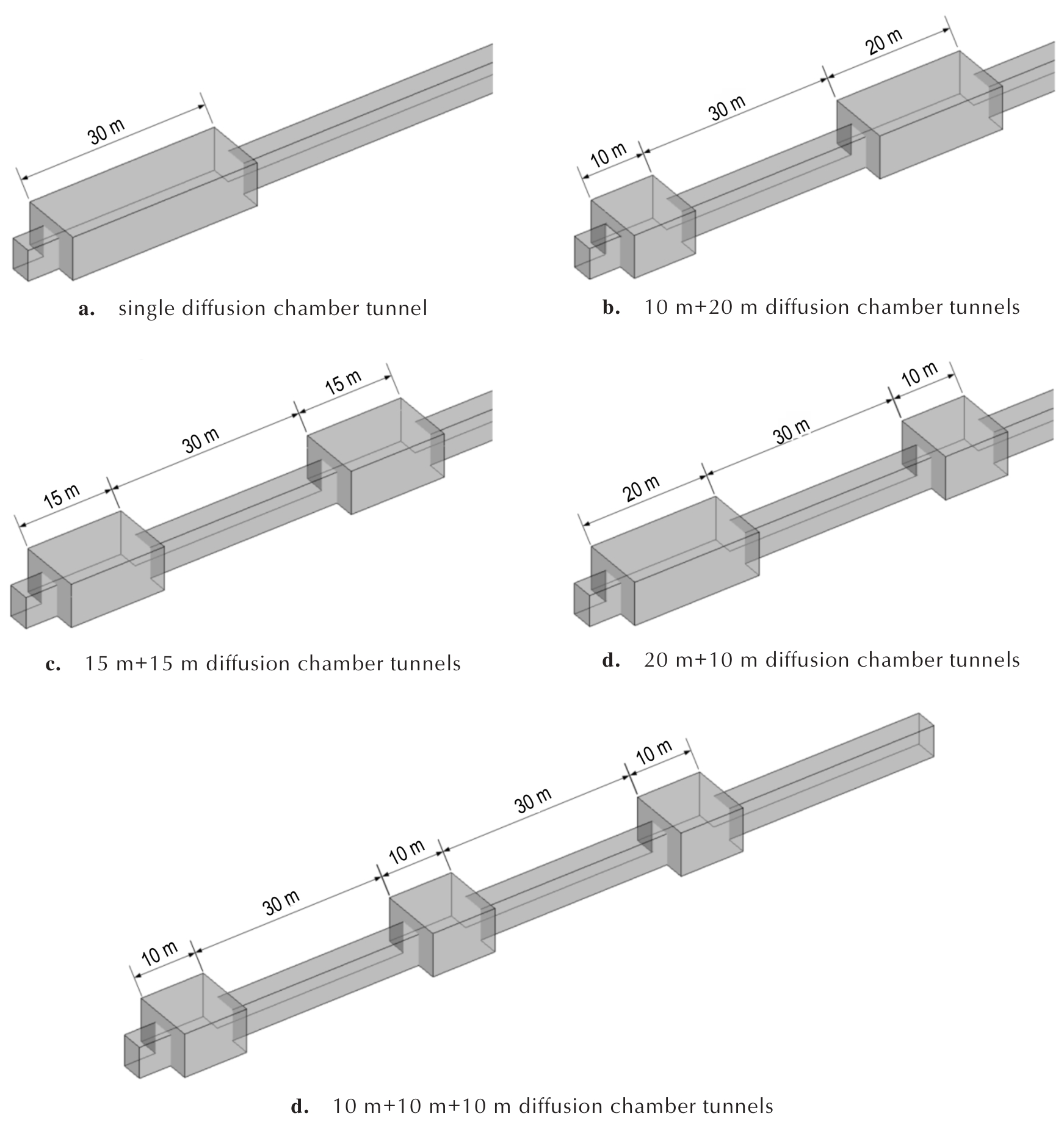 30 m

a. single diffusion chamber tunnel

10 m
30 m
20 m

b. 10 m+20 m diffusion chamber tunnels

15 m
30 m
15 m

c. 15 m+15 m diffusion chamber tunnels

20 m
30 m
10 m

d. 20 m+10 m diffusion chamber tunnels

10 m
30 m
10 m
30 m
10 m

d. 10 m+10 m+10 m diffusion chamber tunnels